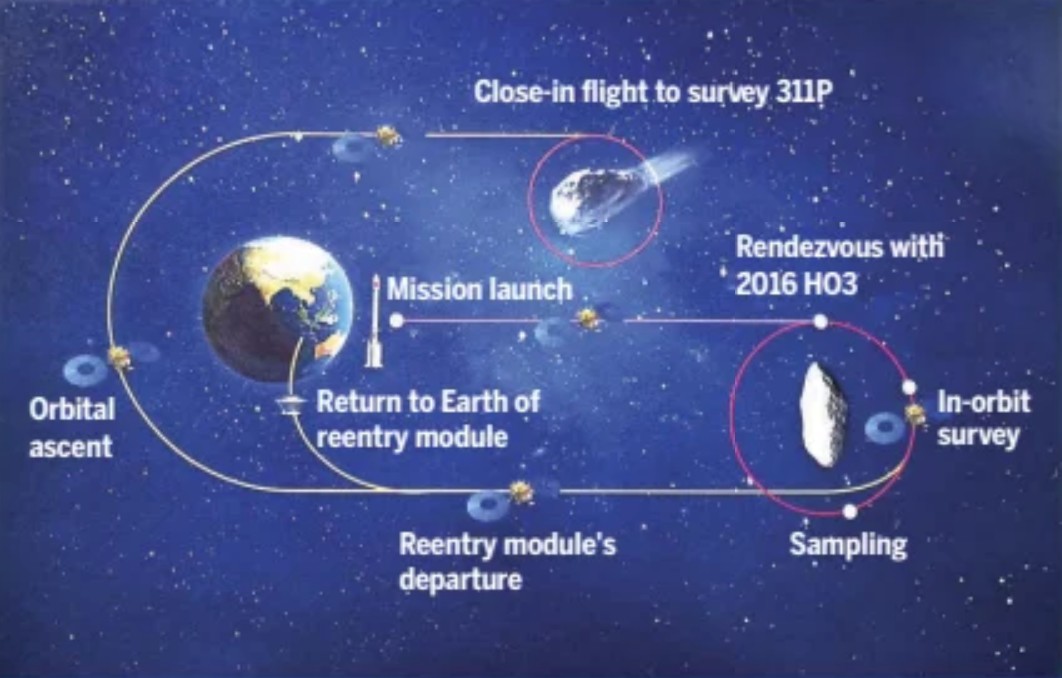 Close-in flight to survey 311P

Rendezvous with 2016 HO3

Mission launch

Orbital ascent

Return to Earth of reentry module

In-orbit survey

Reentry module's departure

Sampling